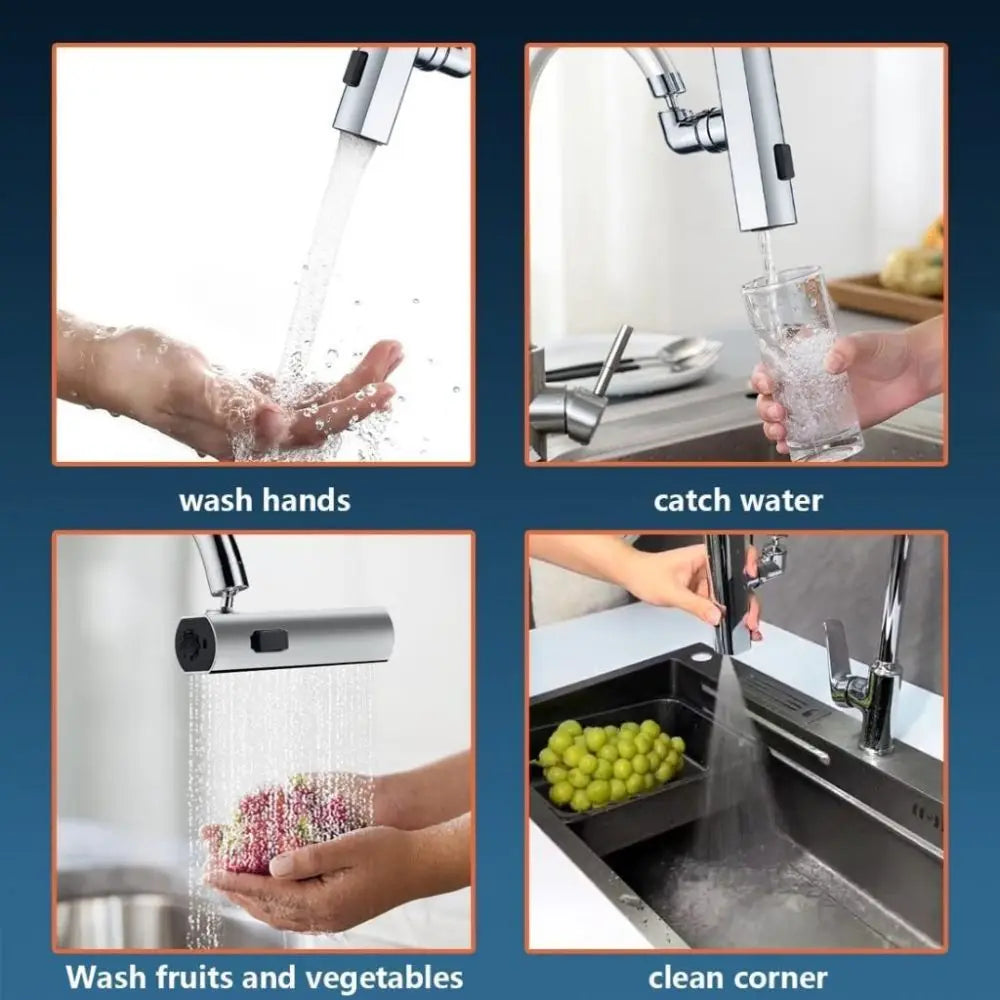 wash hands

catch water

Wash fruits and vegetables

clean corner